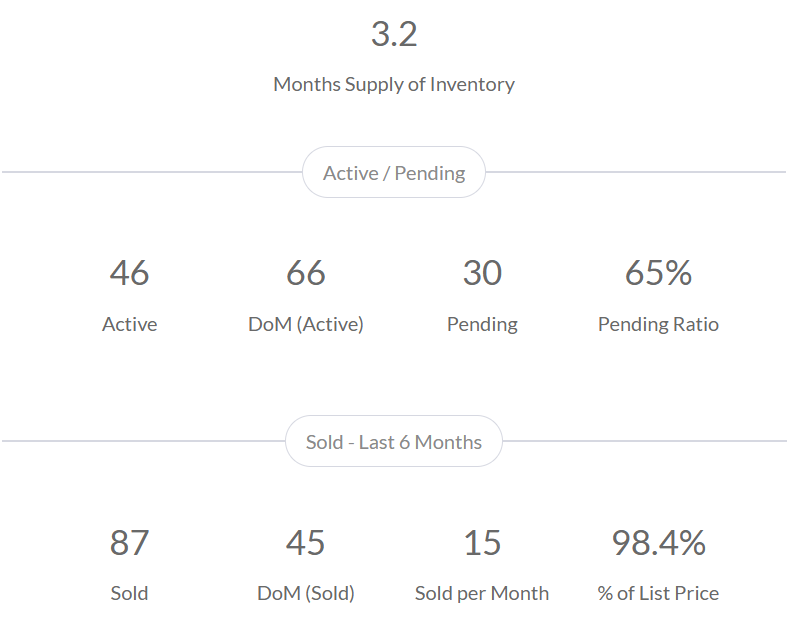 3.2

Months Supply of Inventory

Active / Pending

46
Active

66
DoM (Active)

30
Pending

65%
Pending Ratio

Sold - Last 6 Months

87
Sold

45
DoM (Sold)

15
Sold per Month

98.4%
% of List Price