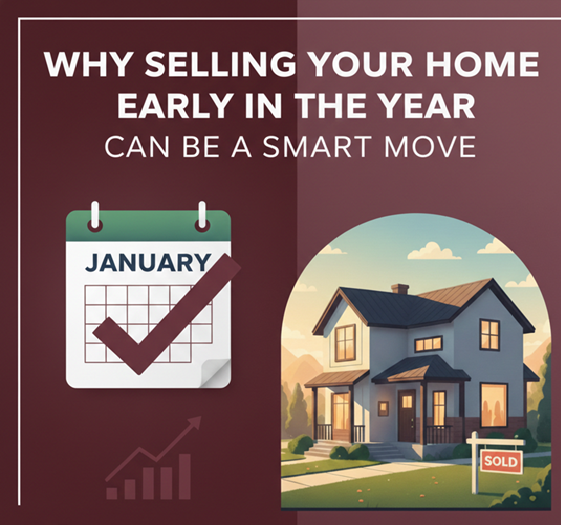 WHY SELLING YOUR HOME EARLY IN THE YEAR
CAN BE A SMART MOVE

JANUARY

SOLD