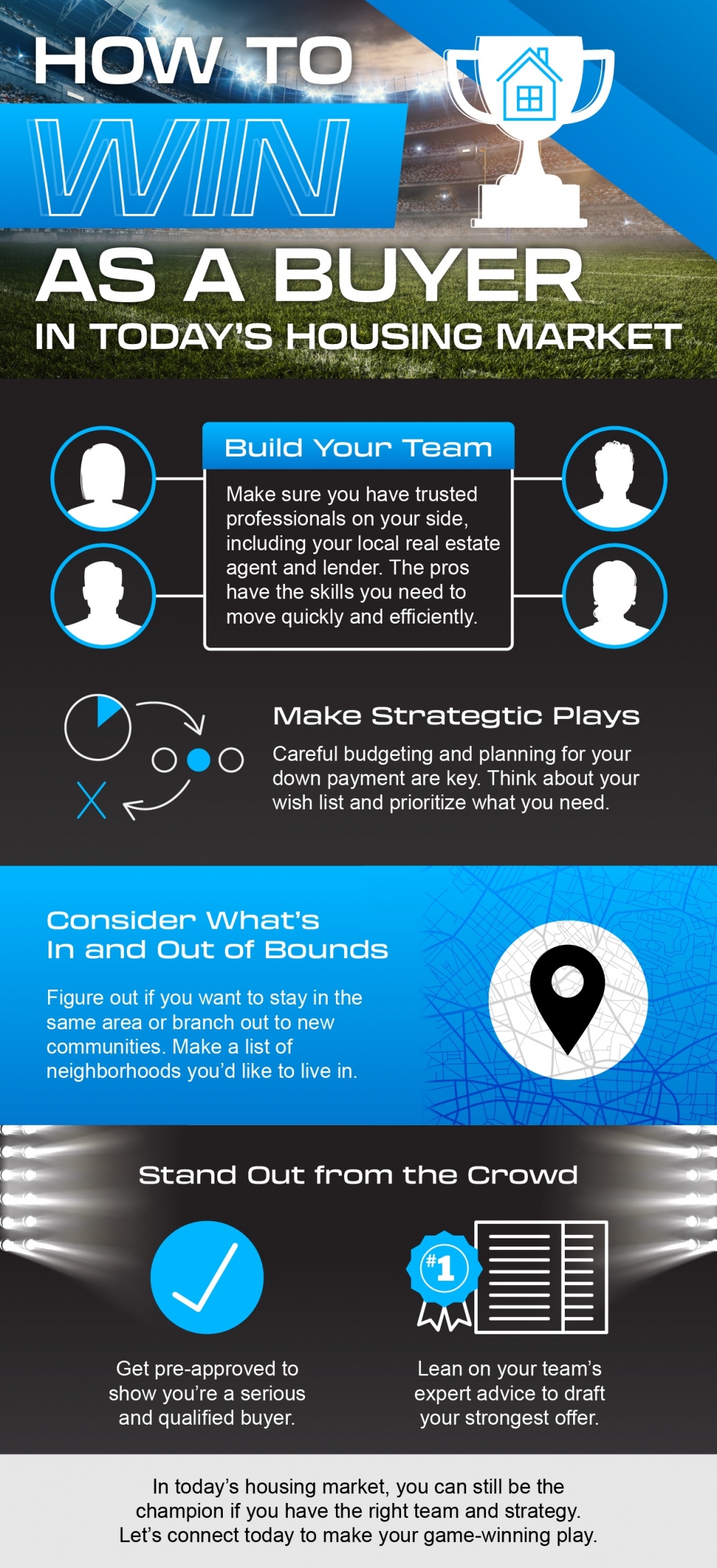 HOW TO
WIN
AS A BUYER
IN TODAY'S HOUSING MARKET

Build Your Team

Make sure you have trusted professionals on your side, including your local real estate agent and lender. The pros have the skills you need to move quickly and efficiently.

Make Strategtic Plays

Careful budgeting and planning for your down payment are key. Think about your wish list and prioritize what you need.

Consider What's In and Out of Bounds

Figure out if you want to stay in the same area or branch out to new communities. Make a list of neighborhoods you'd like to live in.

Stand Out from the Crowd

Get pre-approved to show you're a serious and qualified buyer.

#1

Lean on your team's expert advice to draft your strongest offer.

In today's housing market, you can still be the champion if you have the right team and strategy. Let's connect today to make your game-winning play.