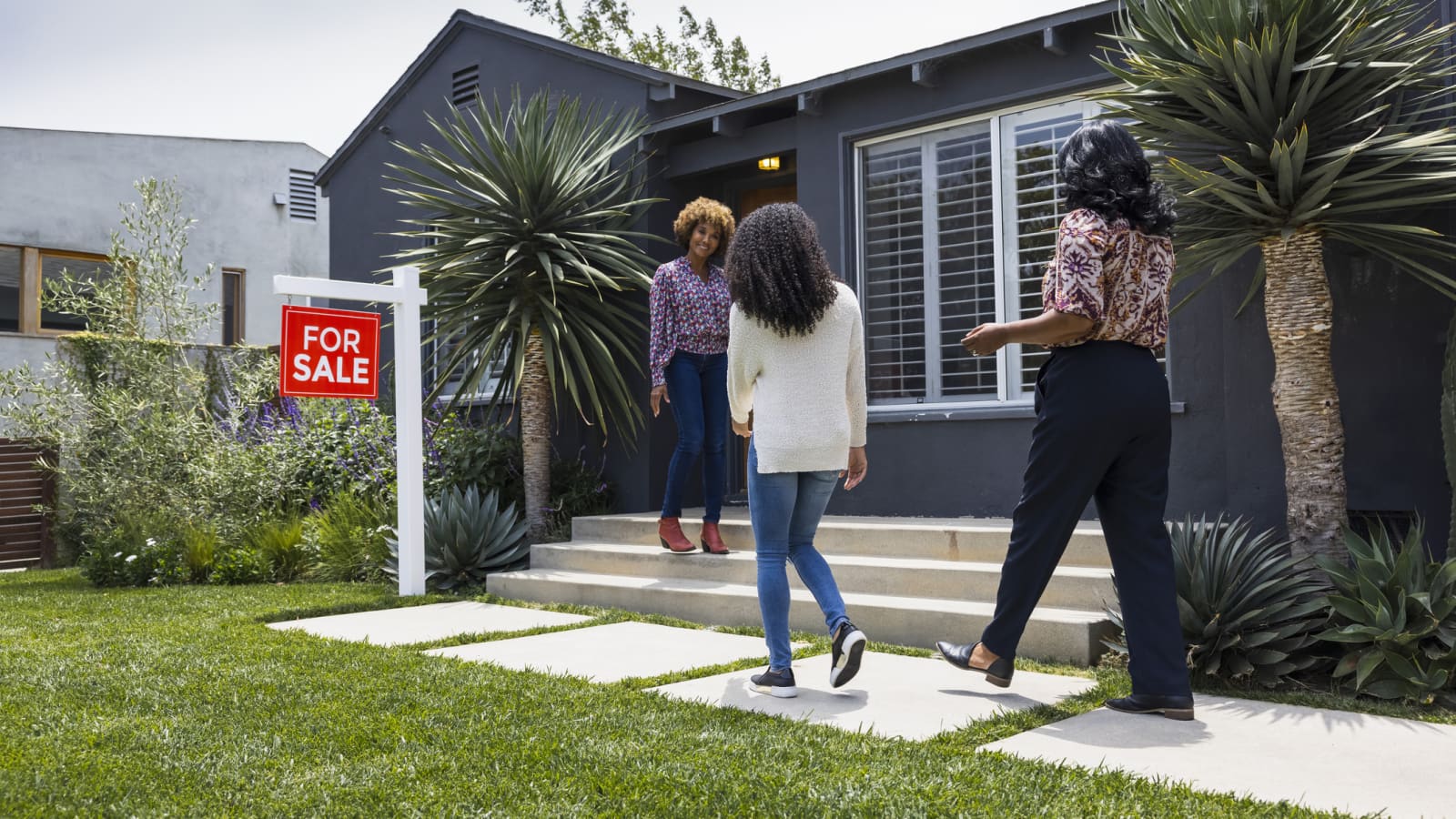 FOR
SALE