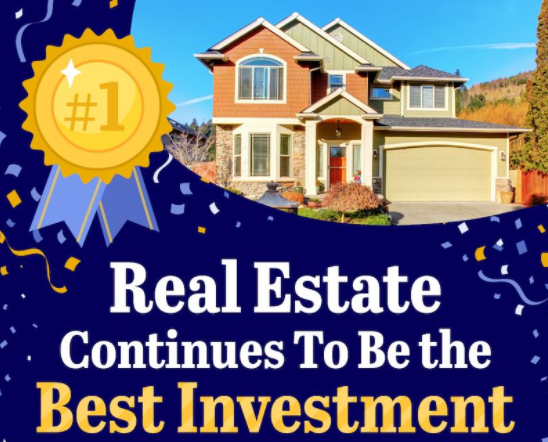 #1

Real Estate Continues To Be the Best Investment