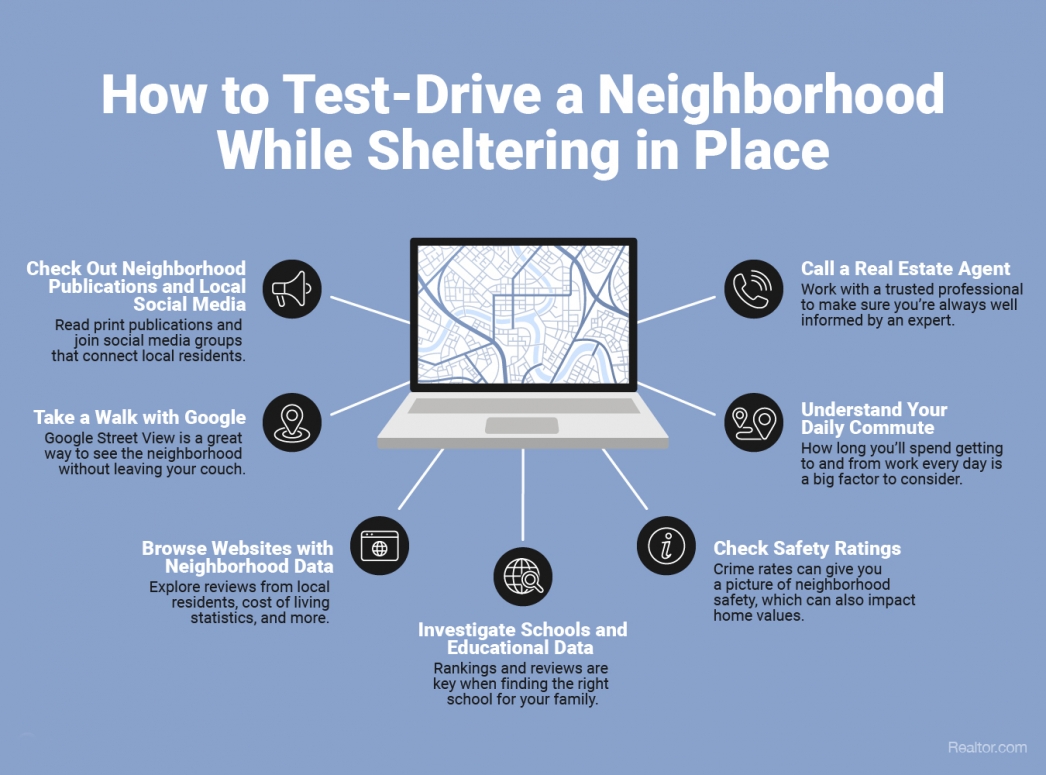 How to Test-Drive a Neighborhood While Sheltering in Place

Check Out Neighborhood Publications and Local Social Media
Read print publications and join social media groups that connect local residents.

Take a Walk with Google
Google Street View is a great way to see the neighborhood without leaving your couch.

Browse Websites with Neighborhood Data
Explore reviews from local residents, cost of living statistics, and more.

Investigate Schools and Educational Data
Rankings and reviews are key when finding the right school for your family.

Call a Real Estate Agent
Work with a trusted professional to make sure you're always well informed by an expert.

Understand Your Daily Commute
How long you'll spend getting to and from work every day is a big factor to consider.

Check Safety Ratings
Crime rates can give you a picture of neighborhood safety, which can also impact home values.

Realtor.com