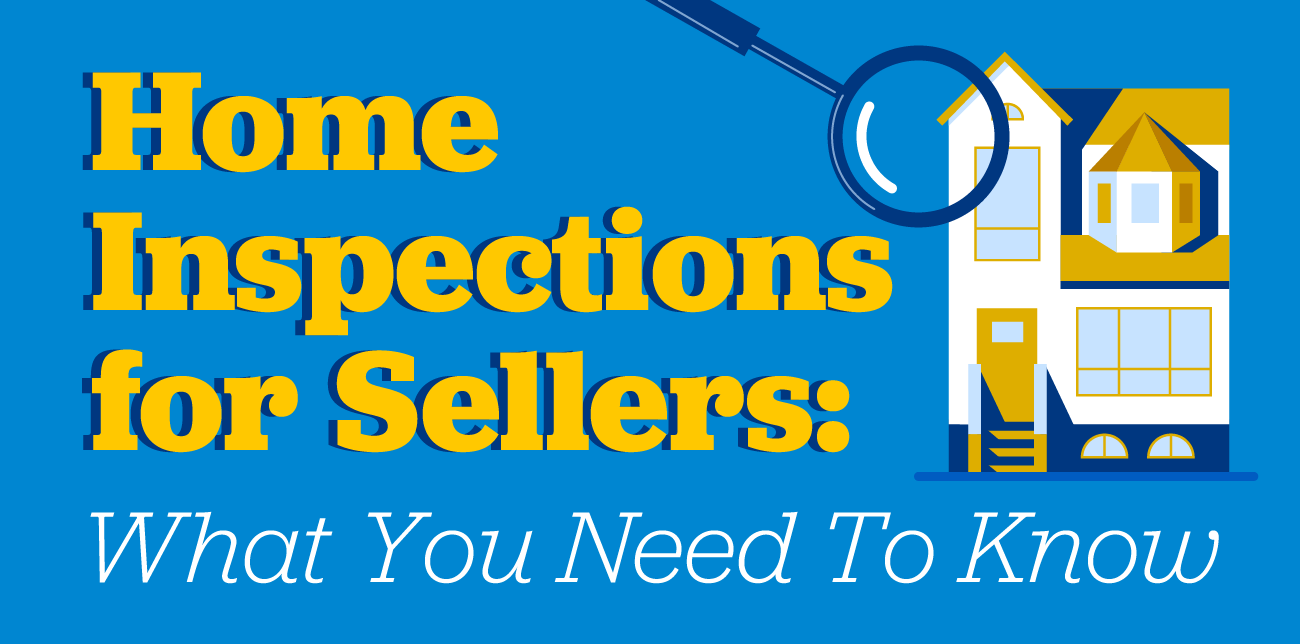 Home Inspections for Sellers:

What You Need To Know