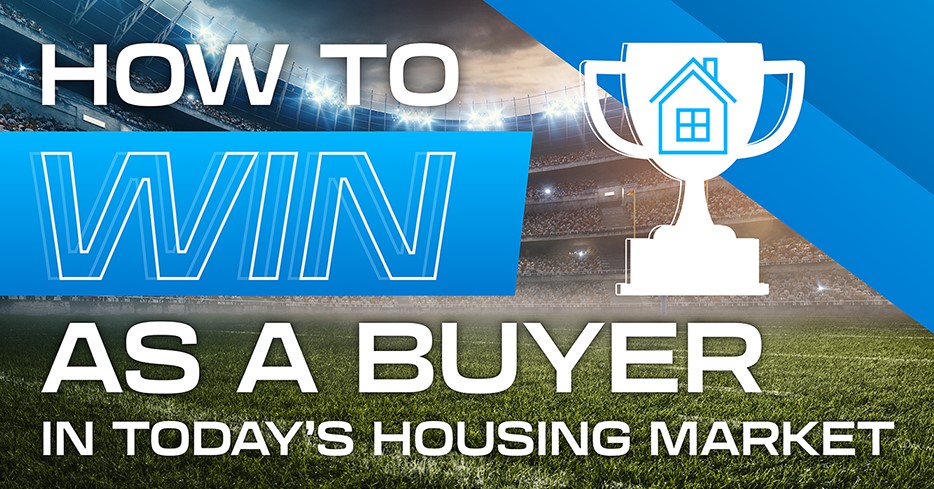 HOW TO
WIN
AS A BUYER
IN TODAY'S HOUSING MARKET