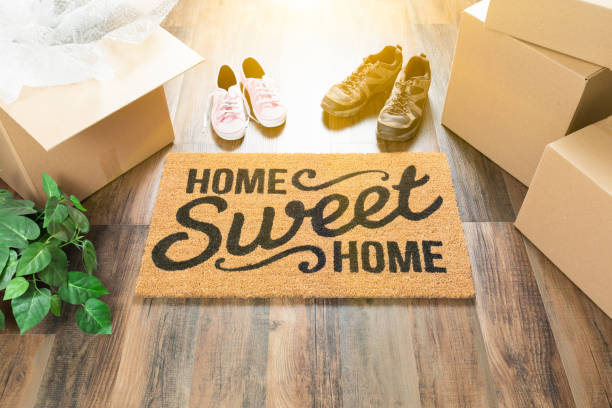 HOME Sweet HOME