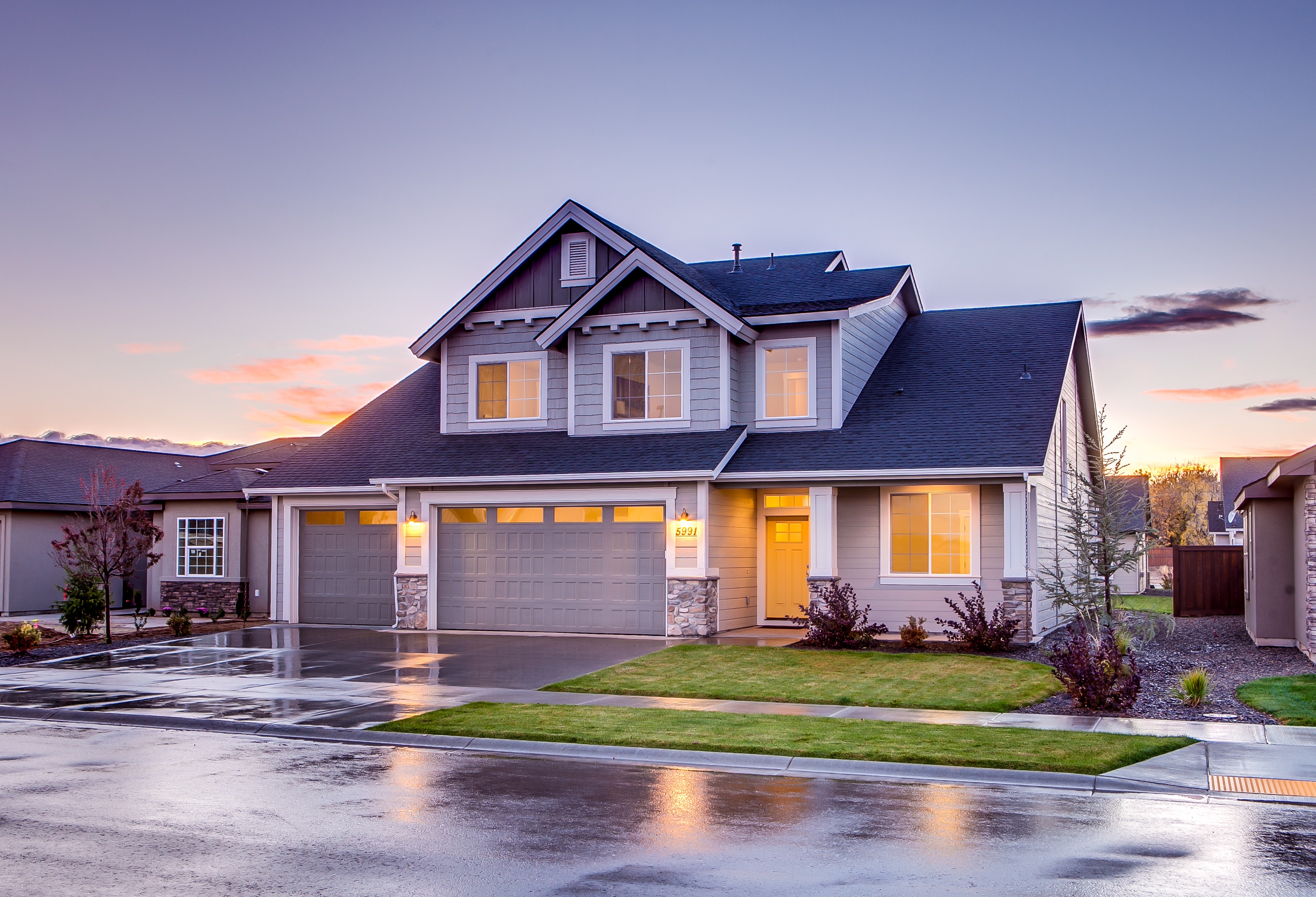 5991