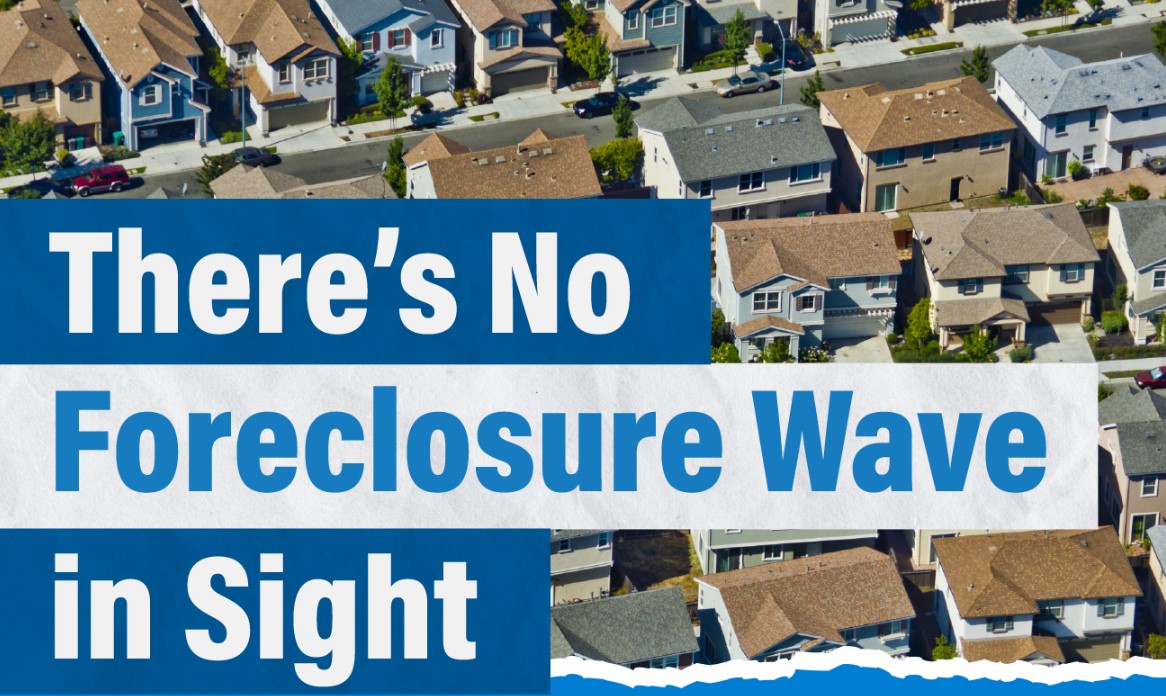 There's No Foreclosure Wave in Sight