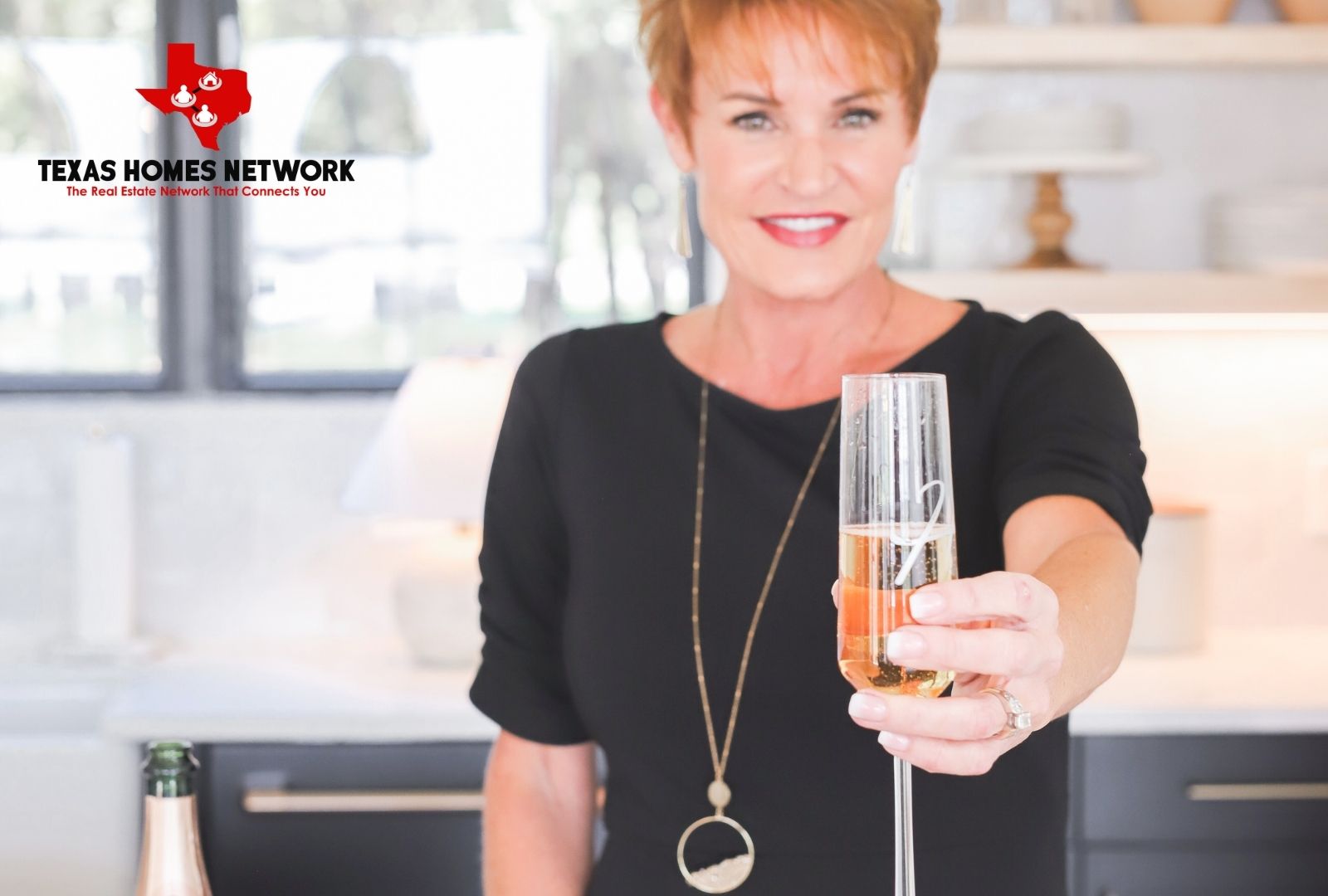 TEXAS HOMES NETWORK
The Real Estate Network That Connects You