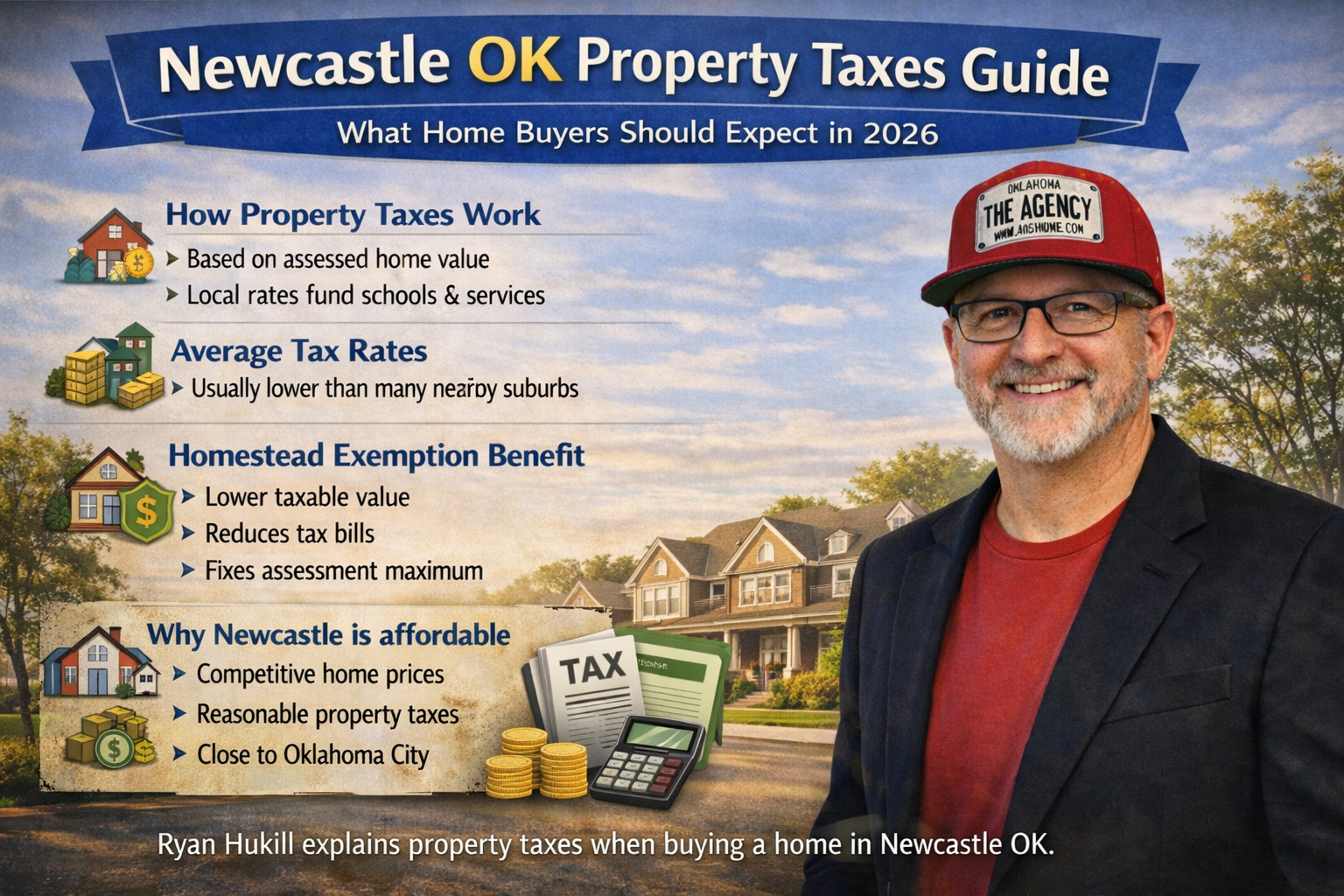 Newcastle OK Property Taxes Guide
What Home Buyers Should Expect in 2026

How Property Taxes Work
Based on assessed home value
Local rates fund schools & services

Average Tax Rates
Usually lower than many nearby suburbs

Homestead Exemption Benefit
Lower taxable value
Reduces tax bills
Fixes assessment maximum

Why Newcastle is affordable
Competitive home prices
Reasonable property taxes
Close to Oklahoma City

TAX

OKLAHOMA
THE AGENCY
WWW.AOSHOME.COM

Ryan Hukill explains property taxes when buying a home in Newcastle OK.