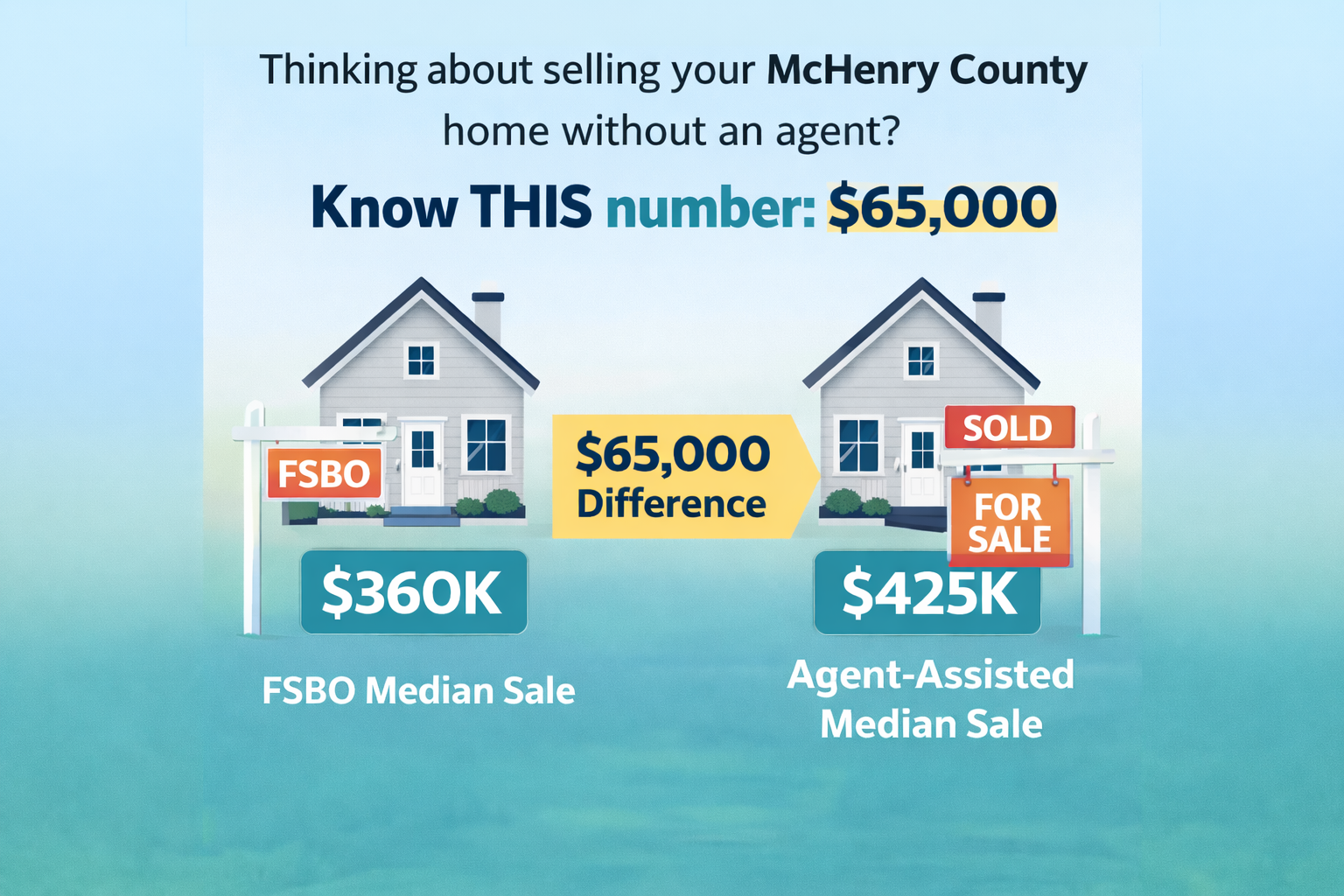 Thinking about selling your McHenry County home without an agent?

Know THIS number: $65,000

FSBO

$65,000 Difference

SOLD

FOR SALE

$360K

FSBO Median Sale

$425K

Agent-Assisted Median Sale