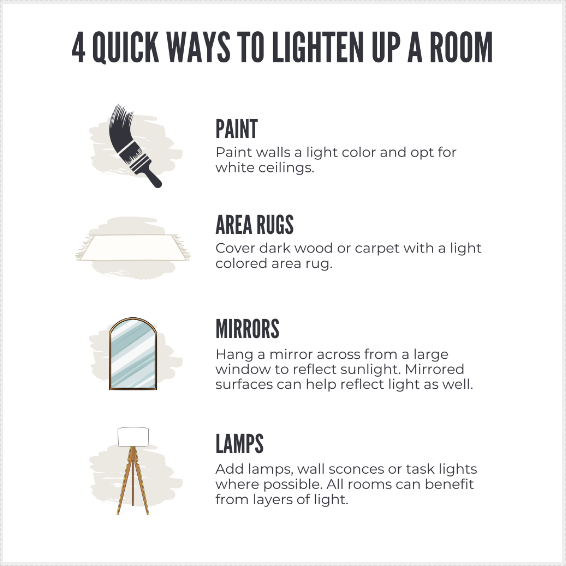 4 QUICK WAYS TO LIGHTEN UP A ROOM

PAINT
Paint walls a light color and opt for white ceilings.

AREA RUGS
Cover dark wood or carpet with a light colored area rug.

MIRRORS
Hang a mirror across from a large window to reflect sunlight. Mirrored surfaces can help reflect light as well.

LAMPS
Add lamps, wall sconces or task lights where possible. All rooms can benefit from layers of light.