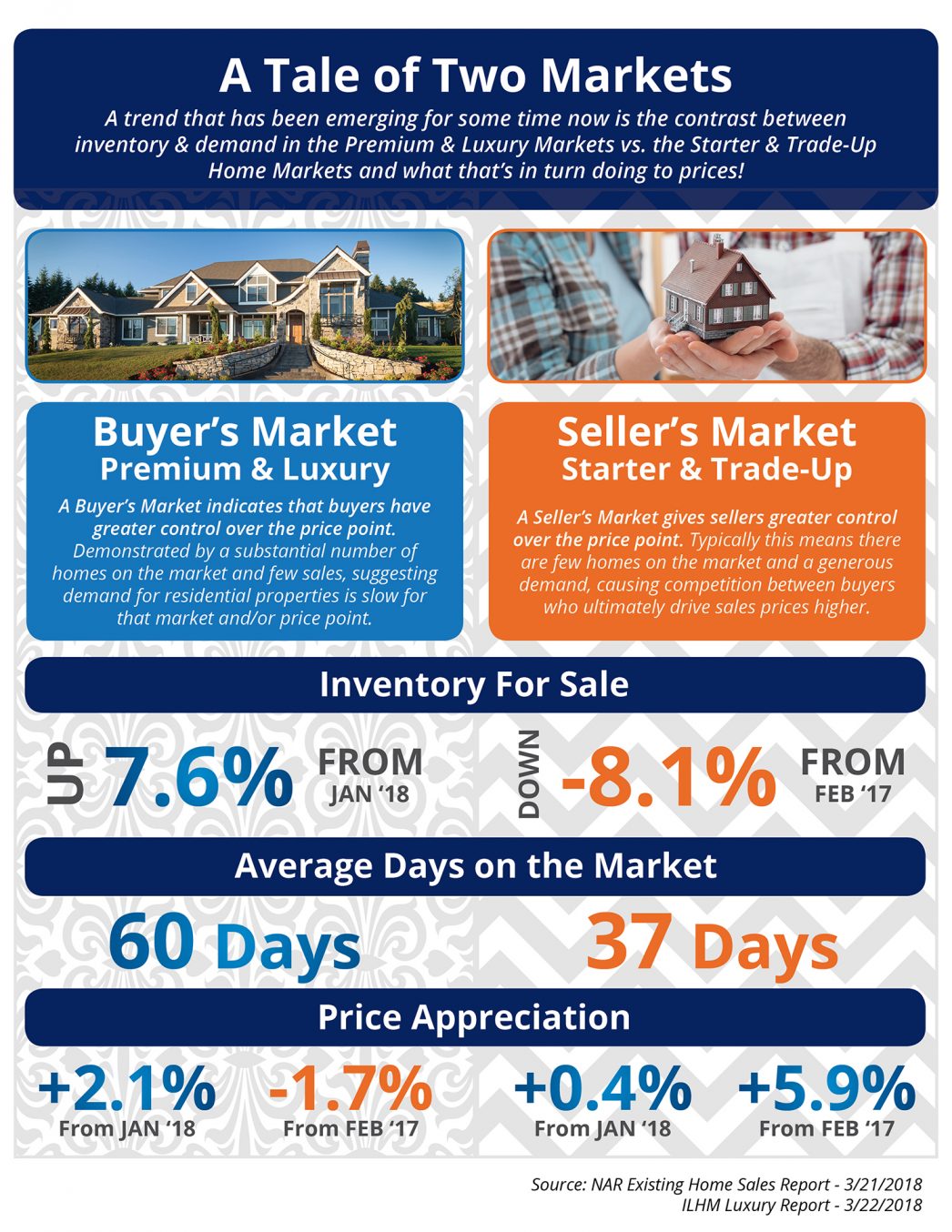 A Tale of Two Markets

A trend that has been emerging for some time now is the contrast between inventory & demand in the Premium & Luxury Markets vs. the Starter & Trade-Up Home Markets and what that's in turn doing to prices!

Buyer's Market
Premium & Luxury

A Buyer's Market indicates that buyers have greater control over the price point. Demonstrated by a substantial number of homes on the market and few sales, suggesting demand for residential properties is slow for that market and/or price point.

Seller's Market
Starter & Trade-Up

A Seller's Market gives sellers greater control over the price point. Typically this means there are few homes on the market and a generous demand, causing competition between buyers who ultimately drive sales prices higher.

Inventory For Sale

UP 7.6% FROM JAN '18

DOWN -8.1% FROM FEB '17

Average Days on the Market

60 Days

37 Days

Price Appreciation

+2.1% From JAN '18

-1.7% From FEB '17

+0.4% From JAN '18

+5.9% From FEB '17

Source: NAR Existing Home Sales Report - 3/21/2018
ILHM Luxury Report - 3/22/2018